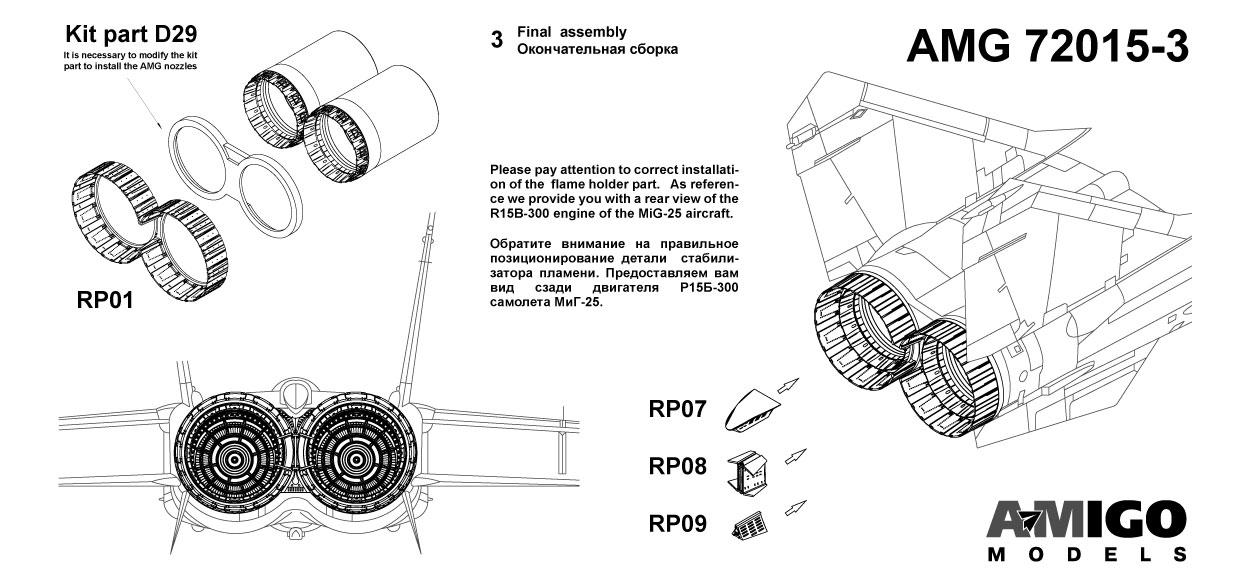 Kit part D29
It is necessary to modify the kit part to install the AMG nozzles

RP01

3 Final assembly
Окончательная сборка

AMG 72015-3

Please pay attention to correct installation of the flame holder part. As reference we provide you with a rear view of the R15B-300 engine of the MiG-25 aircraft.

Обратите внимание на правильное позиционирование детали стабилизатора пламени. Предоставляем вам вид сзади двигателя Р15Б-300 самолета МиГ-25.

RP07

RP08

RP09

AMIGO
MODELS